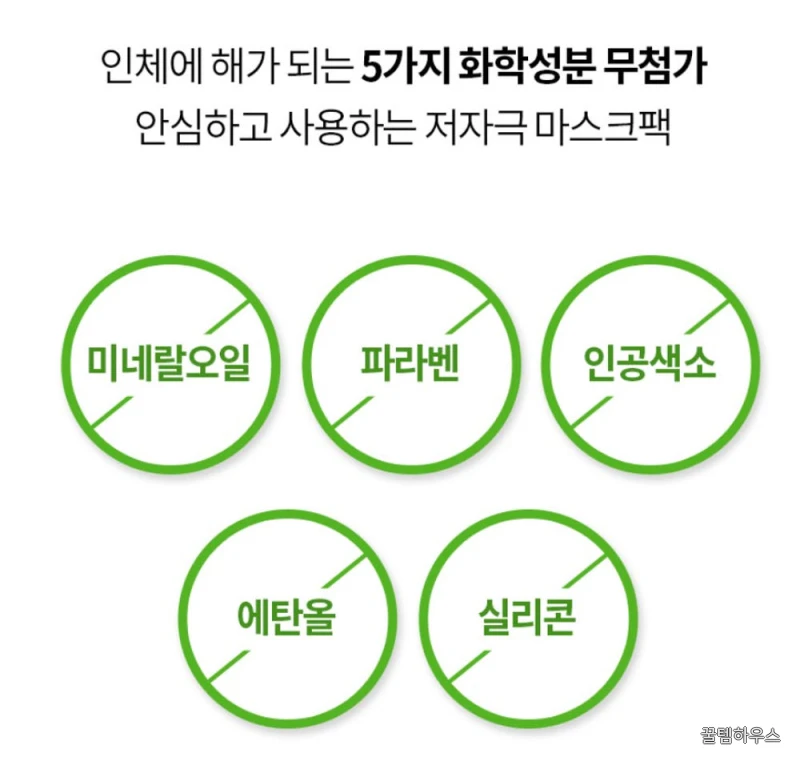 인체에 해가 되는 5가지 화학성분 무첨가
안심하고 사용하는 저자극 마스크팩

미네랄오일

파라벤

인공색소

에탄올

실리콘

꿀템하우스